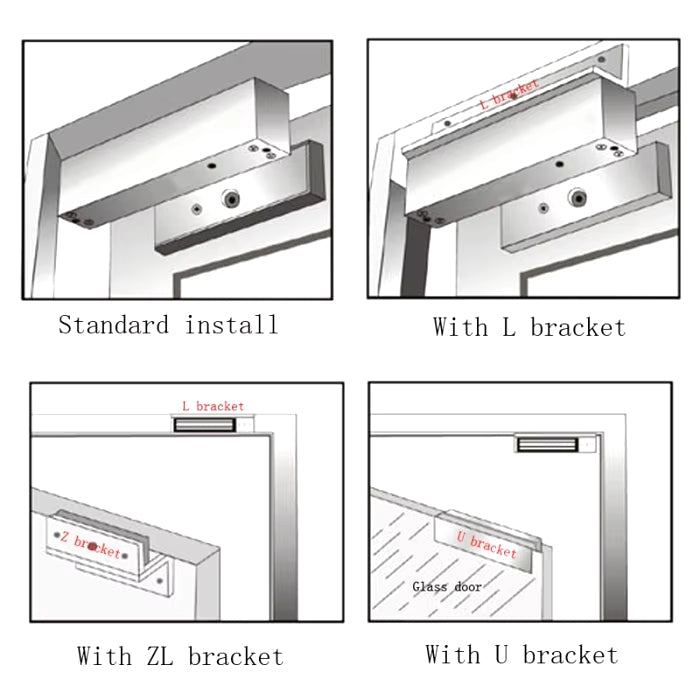 Standard install

L bracket

With L bracket

L bracket

Z bracket

With ZL bracket

U bracket

Glass door

With U bracket