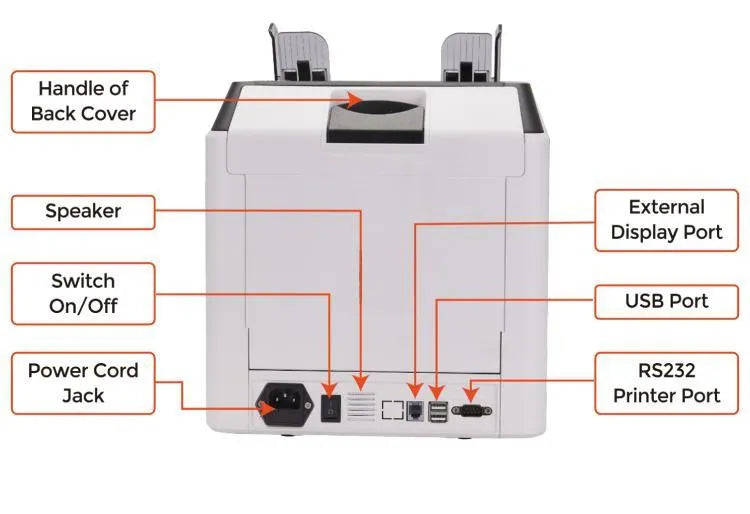 Handle of Back Cover

Speaker

Switch On/Off

Power Cord Jack

External Display Port

USB Port

RS232 Printer Port